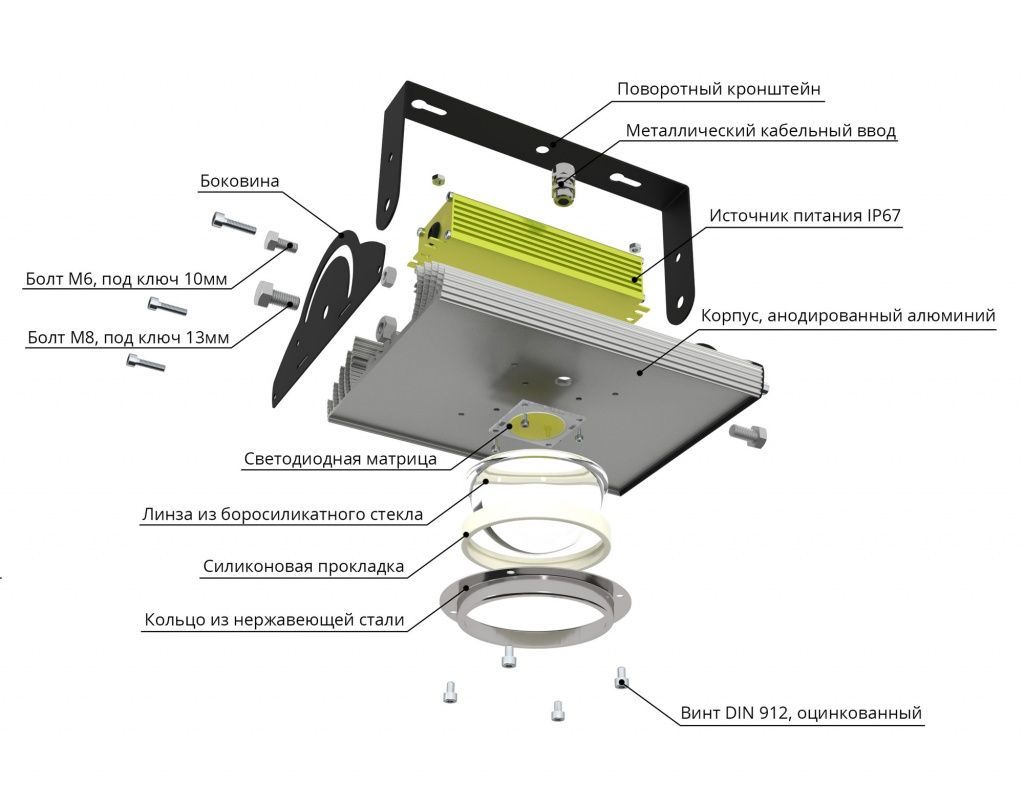 Поворотный кронштейн

Металлический кабельный ввод

Боковина

Источник питания IP67

Болт М6, под ключ 10мм

Болт М8, под ключ 13мм

Корпус, анодированный алюминий

Светодиодная матрица

Линза из боросиликатного стекла

Силиконовая прокладка

Кольцо из нержавеющей стали

Винт DIN 912, оцинкованный