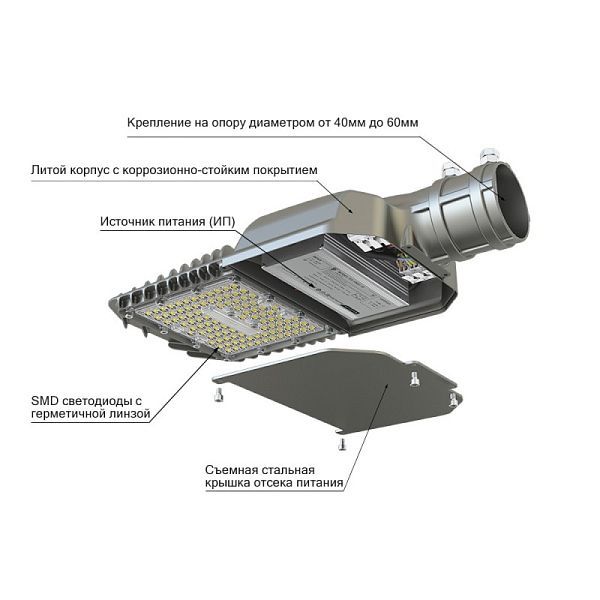 Крепление на опору диаметром от 40мм до 60мм

Литой корпус с коррозионно-стойким покрытием

Источник питания (ИП)

SMD светодиоды с герметичной линзой

Съемная стальная крышка отсека питания